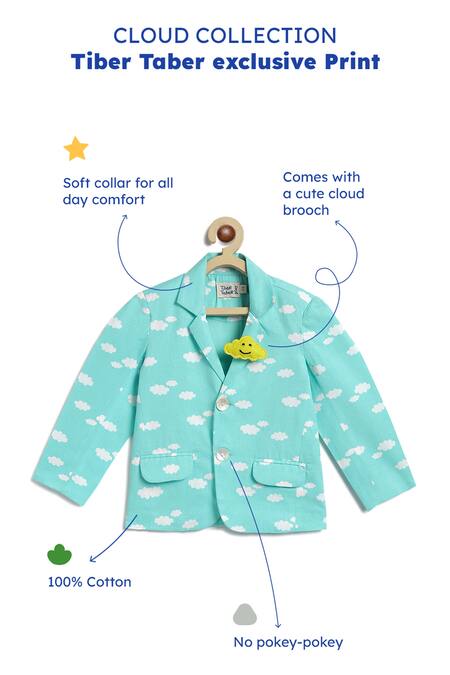 CLOUD COLLECTION
Tiber Taber exclusive Print

Soft collar for all day comfort

Comes with a cute cloud brooch

Tiber Taber

100% Cotton

No pokey-pokey