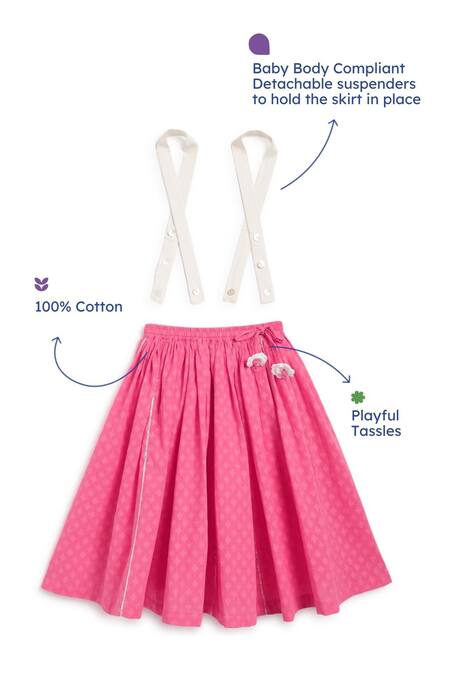 Baby Body Compliant
Detachable suspenders
to hold the skirt in place

100% Cotton

Playful
Tassles