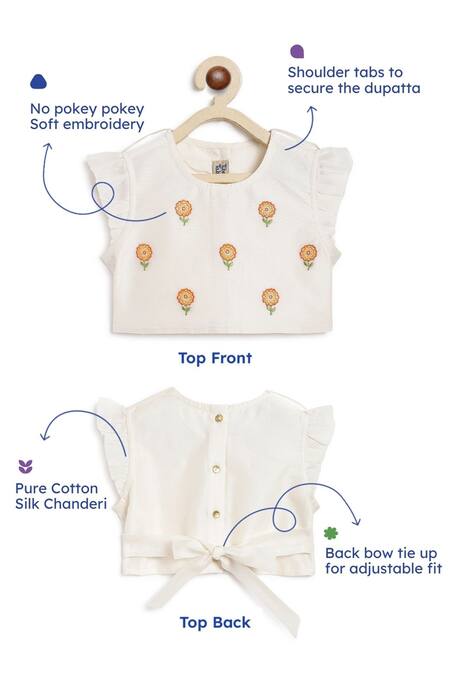 No pokey pokey
Soft embroidery

Shoulder tabs to secure the dupatta

Top Front

Pure Cotton
Silk Chanderi

Back bow tie up for adjustable fit

Top Back