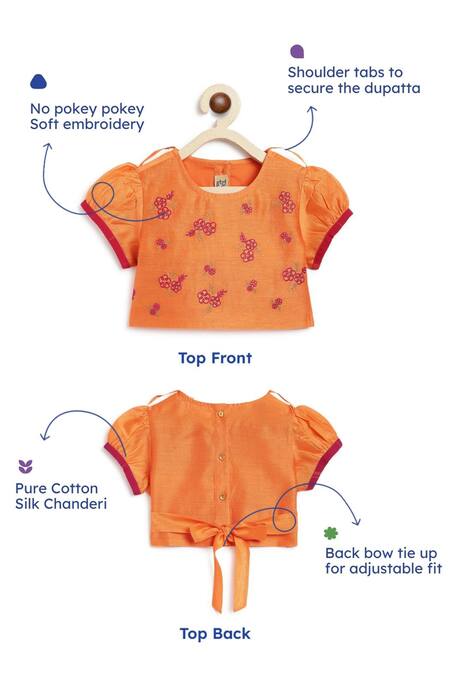 No pokey pokey
Soft embroidery

Shoulder tabs to
secure the dupatta

Top Front

Pure Cotton
Silk Chanderi

Back bow tie up
for adjustable fit

Top Back