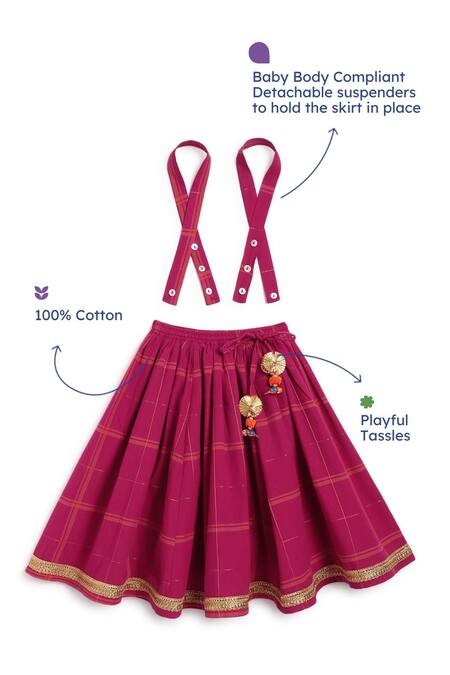 Baby Body Compliant
Detachable suspenders
to hold the skirt in place

100% Cotton

Playful
Tassles