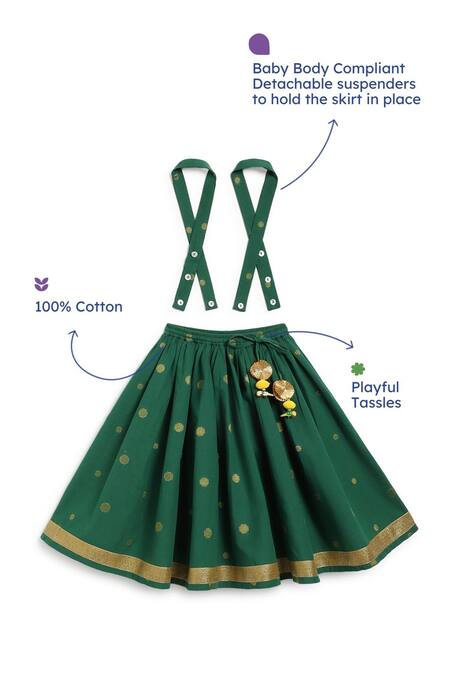 Baby Body Compliant
Detachable suspenders
to hold the skirt in place

100% Cotton

Playful
Tassles